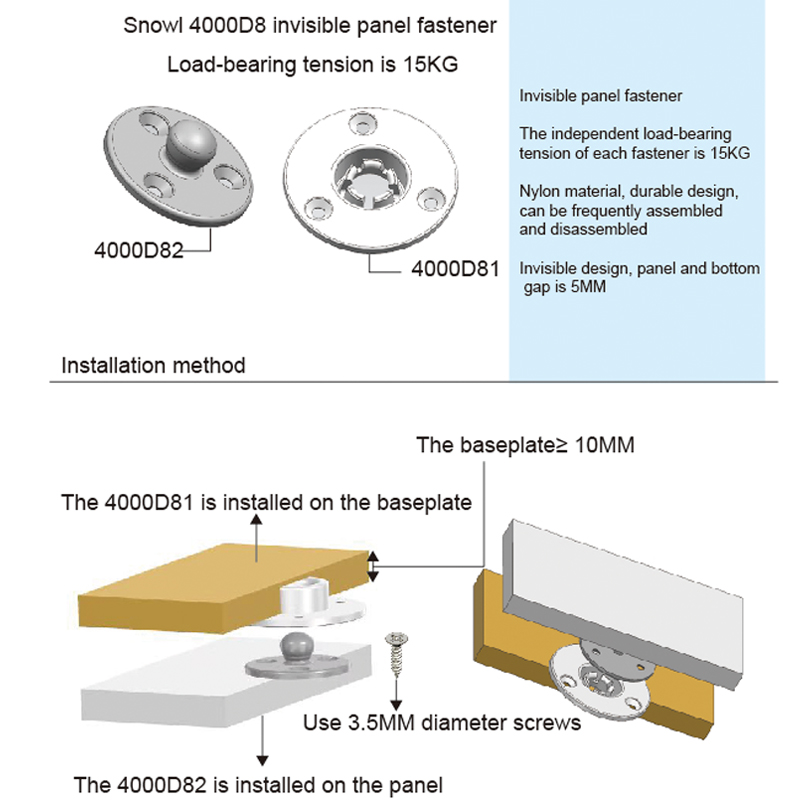 Snowl 4000D8 invisible panel fastener

Load-bearing tension is 15KG

4000D82

4000D81

Invisible panel fastener

The independent load-bearing tension of each fastener is 15KG

Nylon material, durable design, can be frequently assembled and disassembled

Invisible design, panel and bottom gap is 5MM

Installation method

The baseplate≥ 10MM

The 4000D81 is installed on the baseplate

Use 3.5MM diameter screws

The 4000D82 is installed on the panel